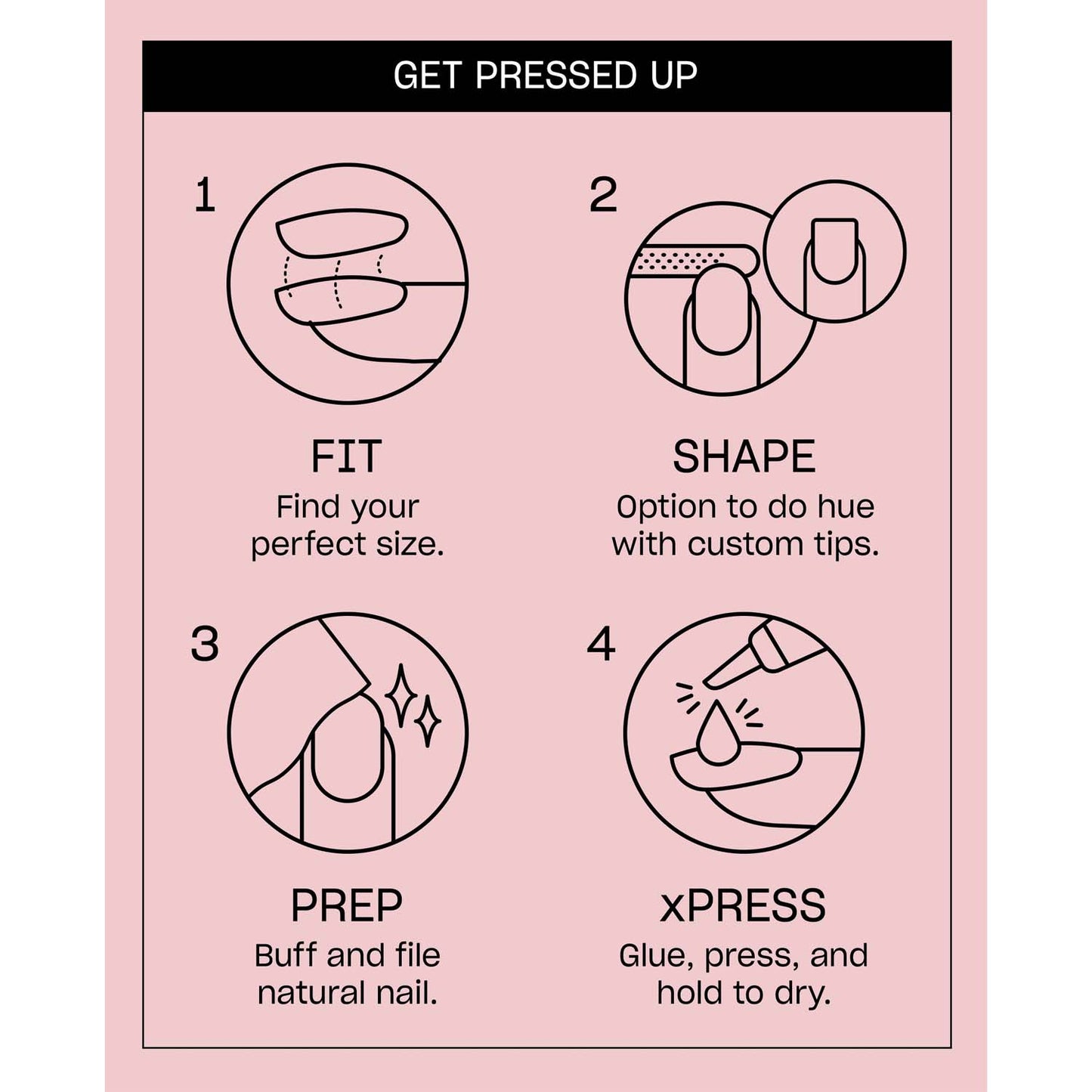 GET PRESSED UP

1

FIT
Find your perfect size.

2

SHAPE
Option to do hue with custom tips.

3

PREP
Buff and file natural nail.

4

xPRESS
Glue, press, and hold to dry.