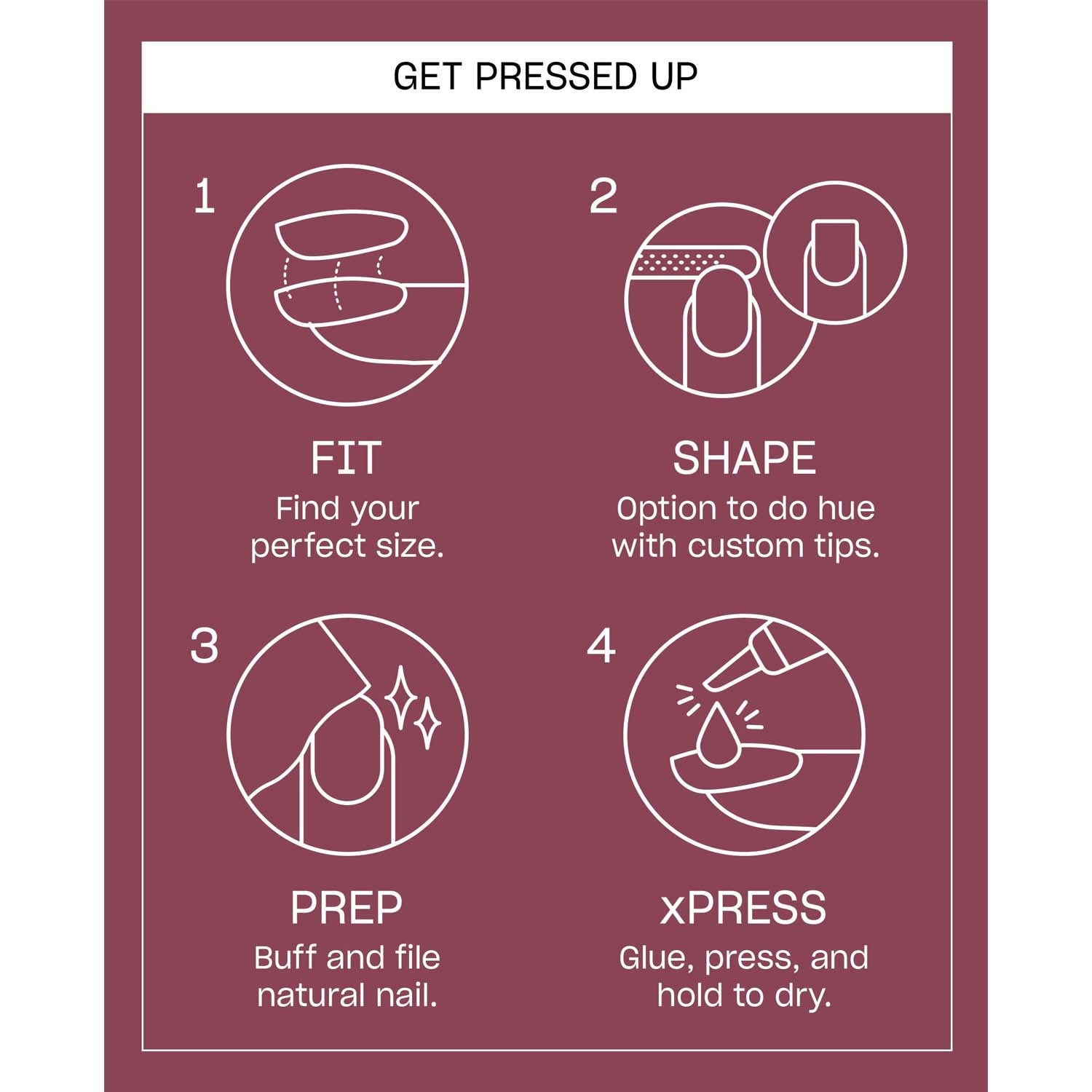 GET PRESSED UP

1

FIT
Find your perfect size.

2

SHAPE
Option to do hue with custom tips.

3

PREP
Buff and file natural nail.

4

xPRESS
Glue, press, and hold to dry.