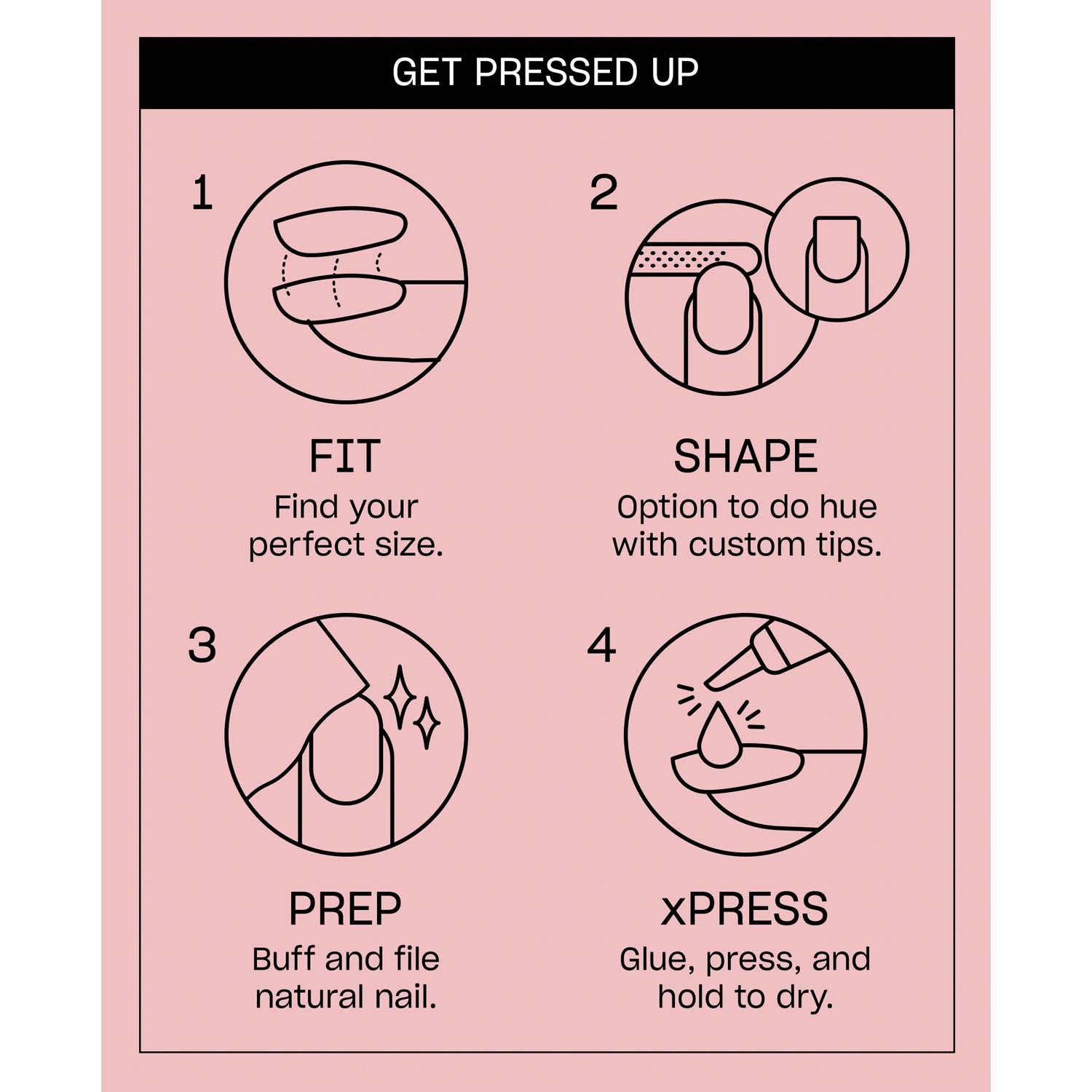 GET PRESSED UP

1

FIT
Find your perfect size.

2

SHAPE
Option to do hue with custom tips.

3

PREP
Buff and file natural nail.

4

xPRESS
Glue, press, and hold to dry.