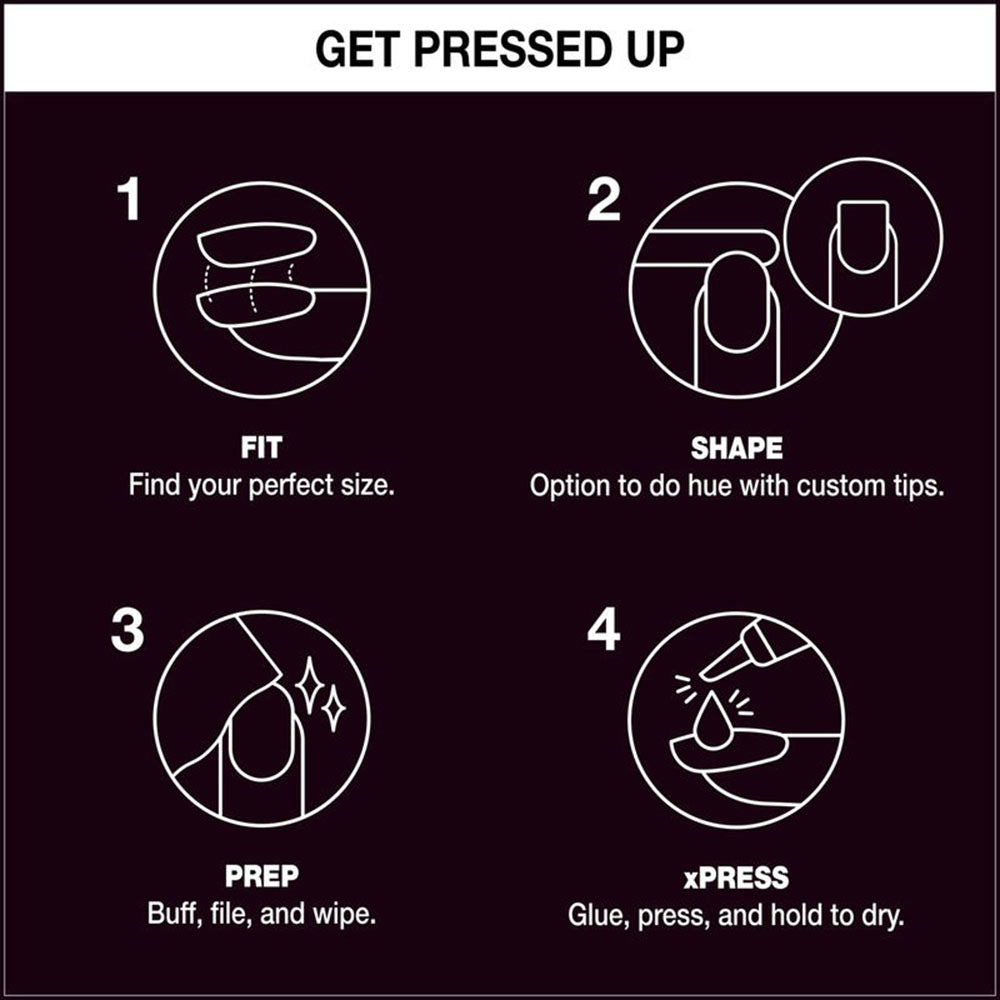 GET PRESSED UP

1

FIT
Find your perfect size.

2

SHAPE
Option to do hue with custom tips.

3

PREP
Buff, file, and wipe.

4

xPRESS
Glue, press, and hold to dry.